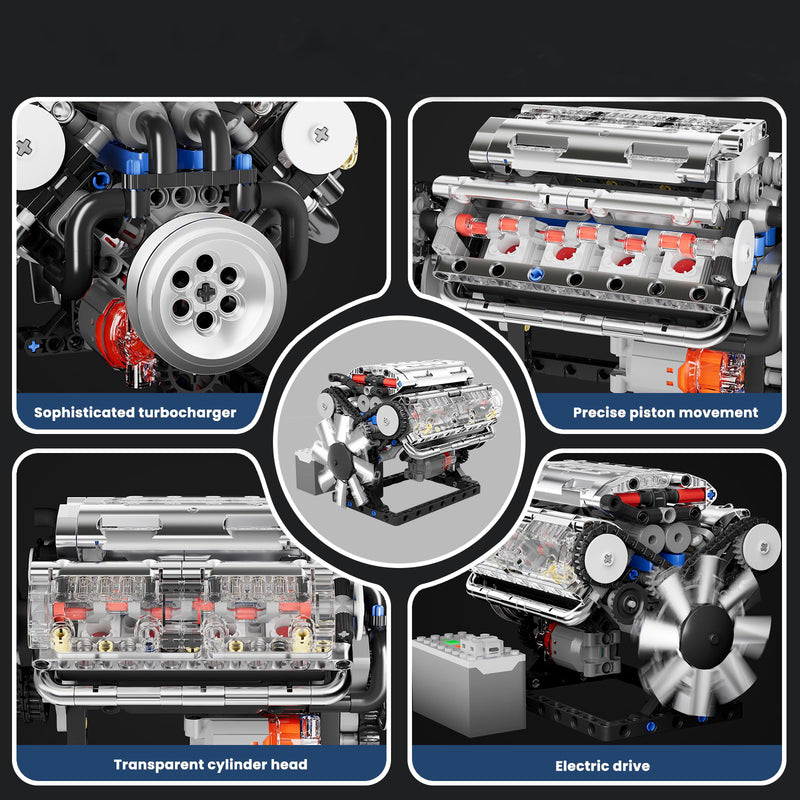 Sophisticated turbocharger

Precise piston movement

Transparent cylinder head

Electric drive